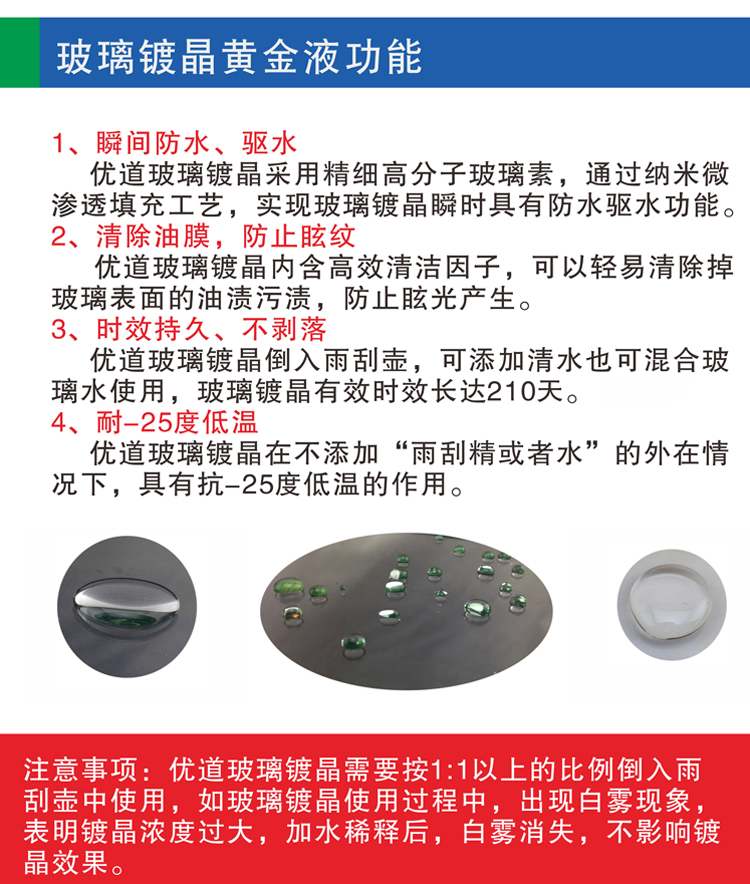 玻璃镀晶黄金液功能

1、瞬间防水、驱水
优道玻璃镀晶采用精细高分子玻璃素，通过纳米微渗透填充工艺，实现玻璃镀晶瞬时具有防水驱水功能。

2、清除油膜，防止眩纹
优道玻璃镀晶内含高效清洁因子，可以轻易清除掉玻璃表面的油渍污渍，防止眩光产生。

3、时效持久、不剥落
优道玻璃镀晶倒入雨刮壶，可添加清水也可混合玻璃水使用，玻璃镀晶有效时效长达210天。

4、耐-25度低温
优道玻璃镀晶在不添加“雨刮精或者水”的外在情况下，具有抗-25度低温的作用。

注意事项：优道玻璃镀晶需要按1:1以上的比例倒入雨刮壶中使用，如玻璃镀晶使用过程中，出现白雾现象，表明镀晶浓度过大，加水稀释后，白雾消失，不影响镀晶效果。