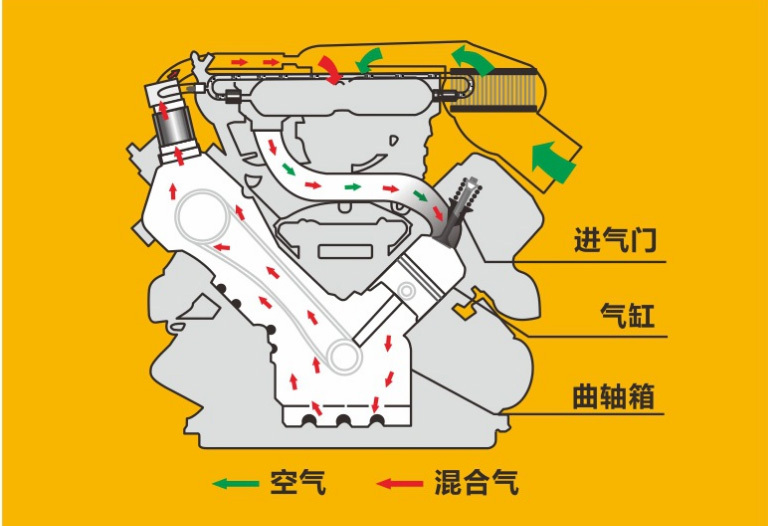 进气门
气缸
曲轴箱
空气
混合气