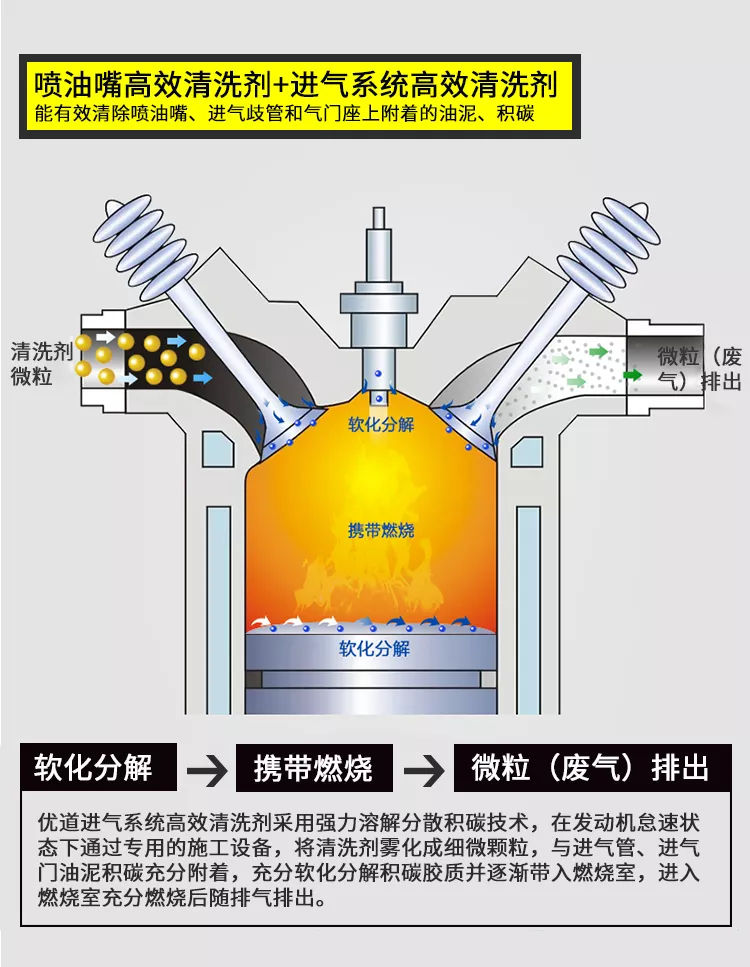 喷油嘴高效清洗剂+进气系统高效清洗剂
能有效清除喷油嘴、进气歧管和气门座上附着的油泥、积碳

清洗剂微粒

微粒（废气）排出

软化分解

携带燃烧

软化分解

软化分解 → 携带燃烧 → 微粒（废气）排出

优道进气系统高效清洗剂采用强力溶解分散积碳技术，在发动机怠速状态下通过专用的施工设备，将清洗剂雾化成细微颗粒，与进气管、进气门油泥积碳充分附着，充分软化分解积碳胶质并逐渐带入燃烧室，进入燃烧室充分燃烧后随排气排出。