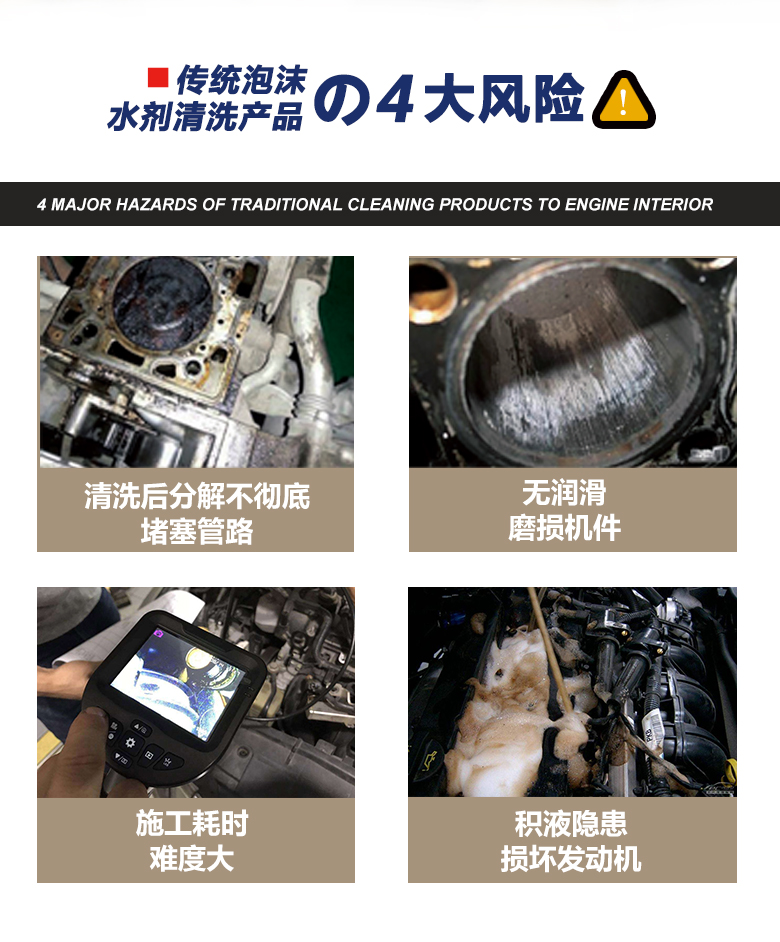 传统泡沫
水剂清洗产品 の4大风险

4 MAJOR HAZARDS OF TRADITIONAL CLEANING PRODUCTS TO ENGINE INTERIOR

清洗后分解不彻底
堵塞管路

无润滑
磨损机件

施工耗时
难度大

积液隐患
损坏发动机